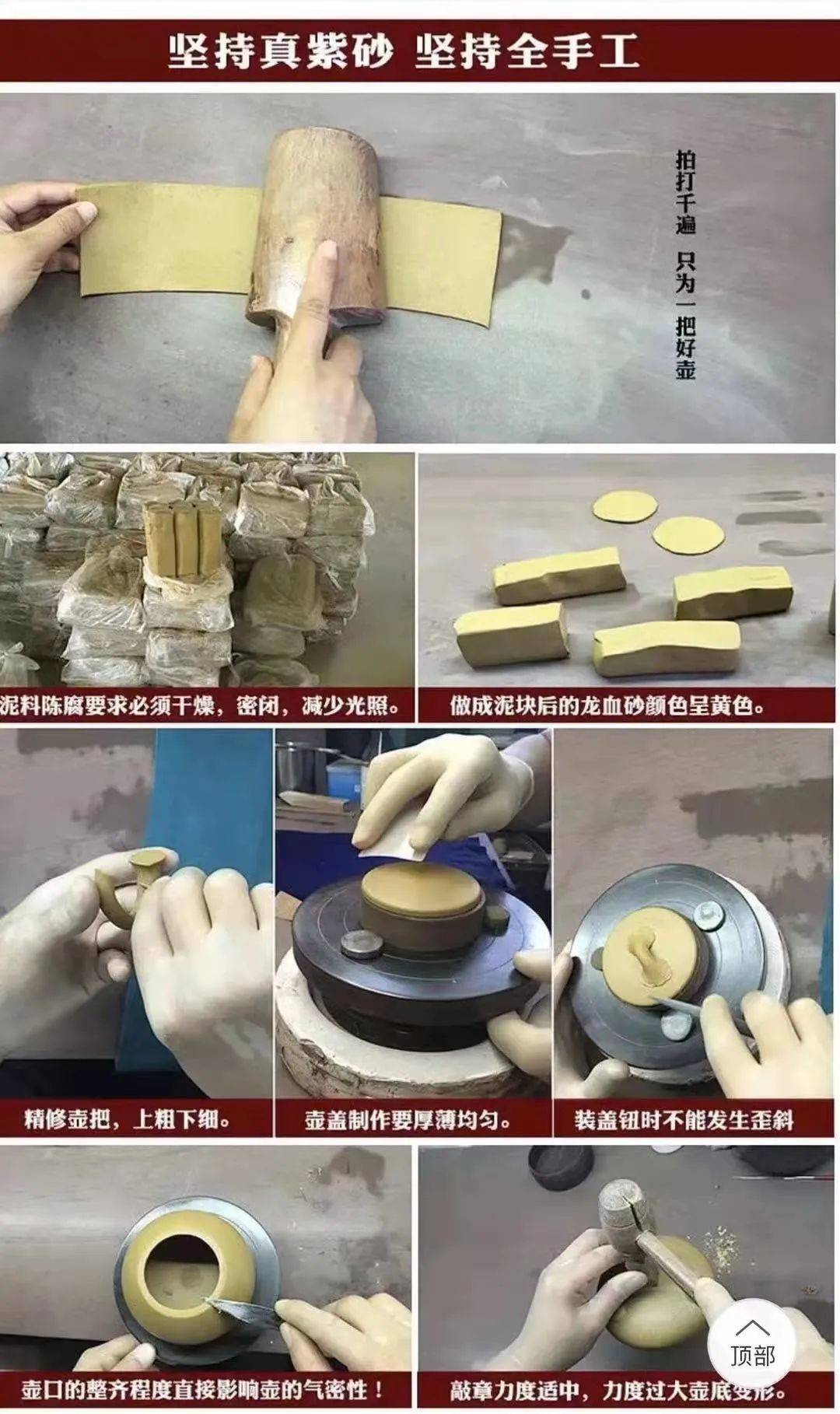 坚持真紫砂 坚持全手工

拍打千遍 只为一把好壶

泥料陈腐要求必须干燥，密闭，减少光照。

做成泥块后的龙血砂颜色呈黄色。

精修壶把，上粗下细。

壶盖制作要厚薄均匀。

装盖钮时不能发生歪斜

壶口的整齐程度直接影响壶的气密性！

敲章力度适中，力度过大壶底变形。

顶部